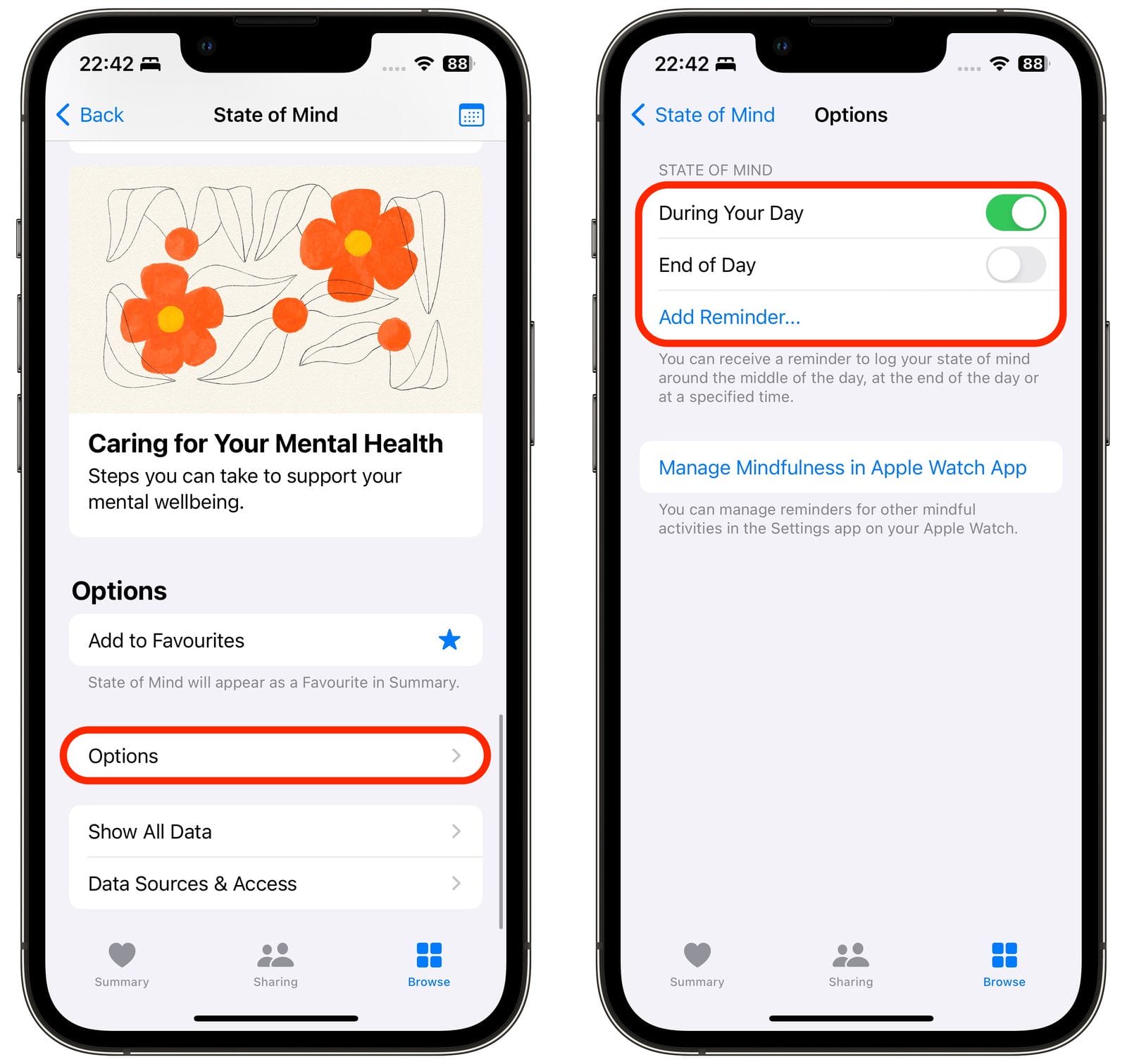 22:42 88

Back State of Mind

Caring for Your Mental Health
Steps you can take to support your mental wellbeing.

Options

Add to Favourites

State of Mind will appear as a Favourite in Summary.

Options

Show All Data

Data Sources & Access

Summary Sharing Browse

22:42 88

State of Mind Options

STATE OF MIND

During Your Day

End of Day

Add Reminder...

You can receive a reminder to log your state of mind around the middle of the day, at the end of the day or at a specified time.

Manage Mindfulness in Apple Watch App

You can manage reminders for other mindful activities in the Settings app on your Apple Watch.

Summary Sharing Browse