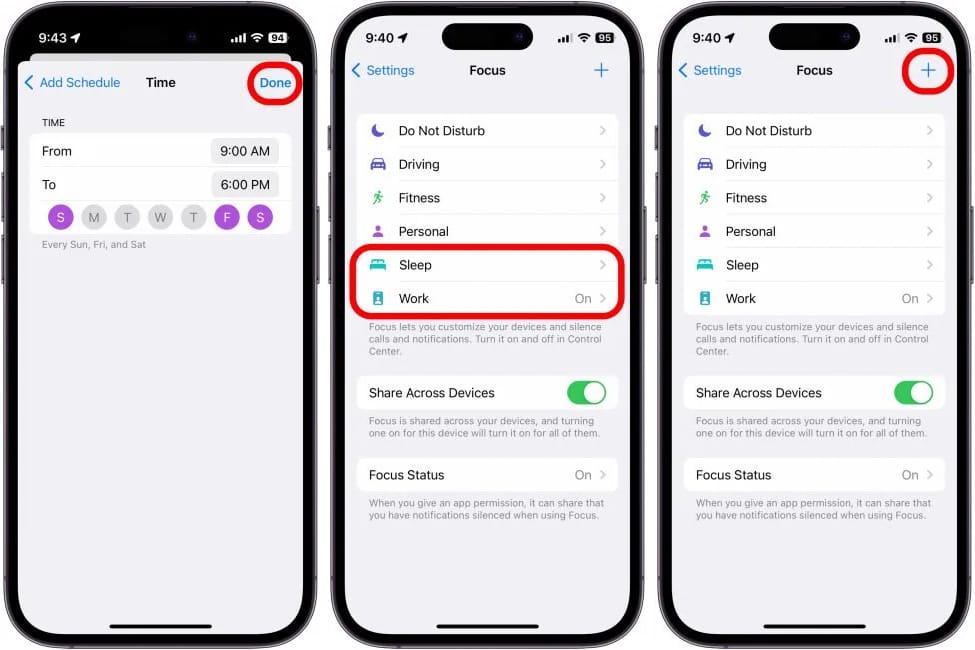 9:43 94

Add Schedule Time Done

TIME

From 9:00 AM

To 6:00 PM

S M T W T F S

Every Sun, Fri, and Sat

9:40 95

Settings Focus +

Do Not Disturb

Driving

Fitness

Personal

Sleep

Work On

Focus lets you customize your devices and silence calls and notifications. Turn it on and off in Control Center.

Share Across Devices

Focus is shared across your devices, and turning one on for this device will turn it on for all of them.

Focus Status On

When you give an app permission, it can share that you have notifications silenced when using Focus.

9:40 95

Settings Focus +

Do Not Disturb

Driving

Fitness

Personal

Sleep

Work On

Focus lets you customize your devices and silence calls and notifications. Turn it on and off in Control Center.

Share Across Devices

Focus is shared across your devices, and turning one on for this device will turn it on for all of them.

Focus Status On

When you give an app permission, it can share that you have notifications silenced when using Focus.